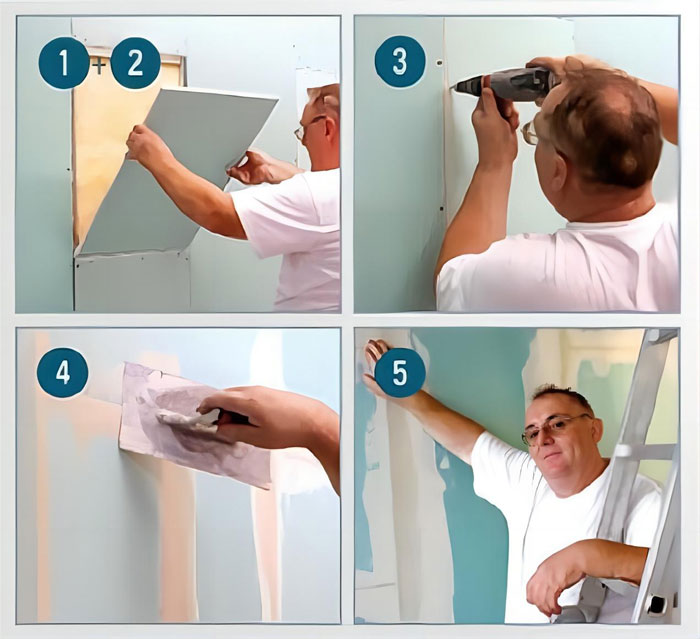 1 + 2

3

4

5